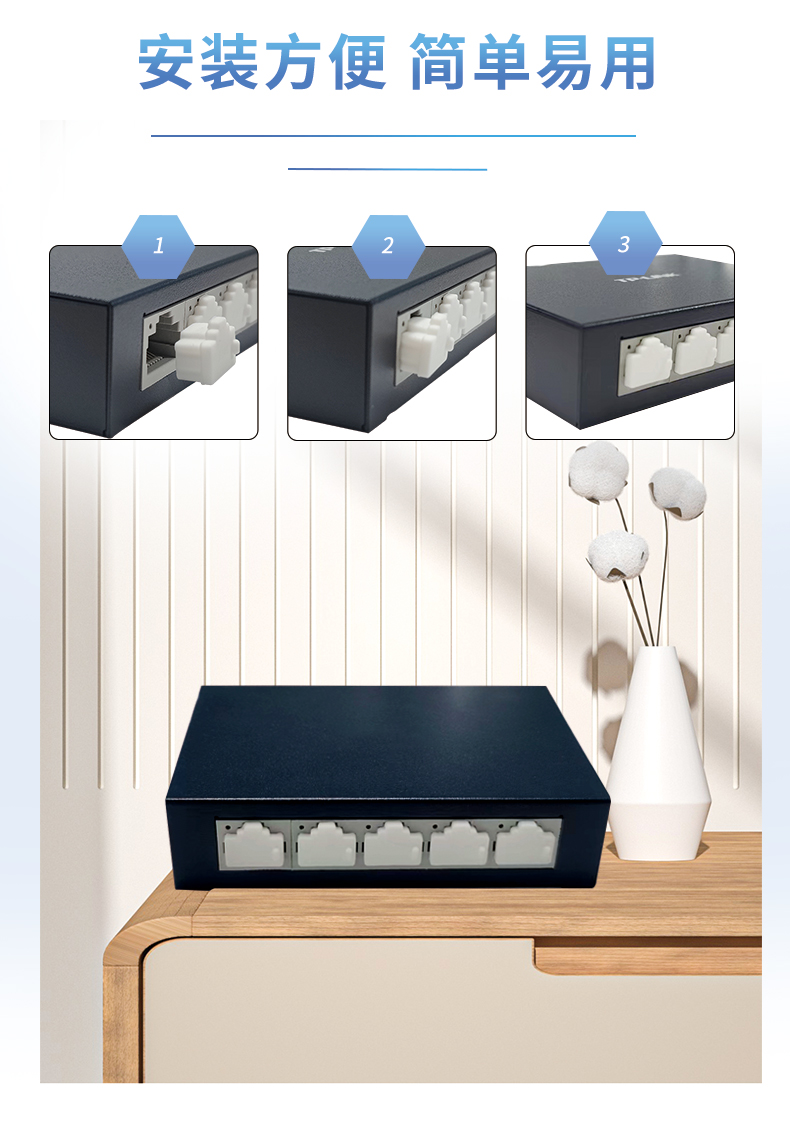 安装方便 简单易用

1

2

3